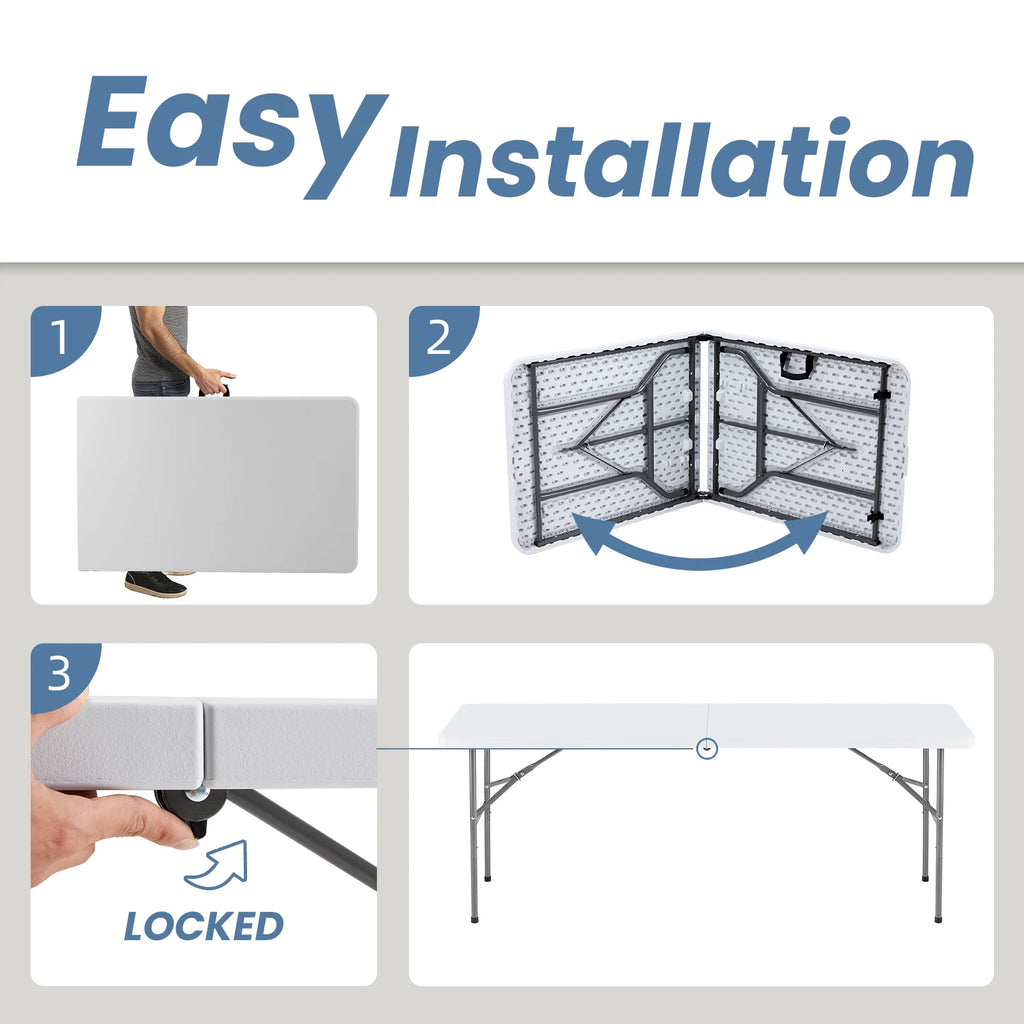 Easy Installation

1

2

3

LOCKED